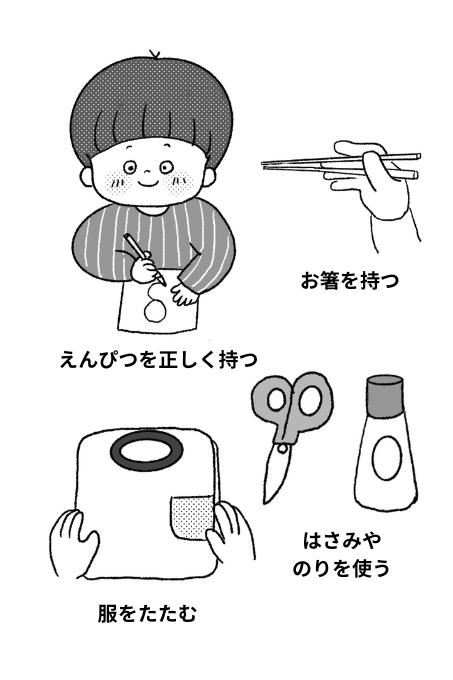 お箸を持つ

えんぴつを正しく持つ

はさみや
のりを使う

服をたたむ